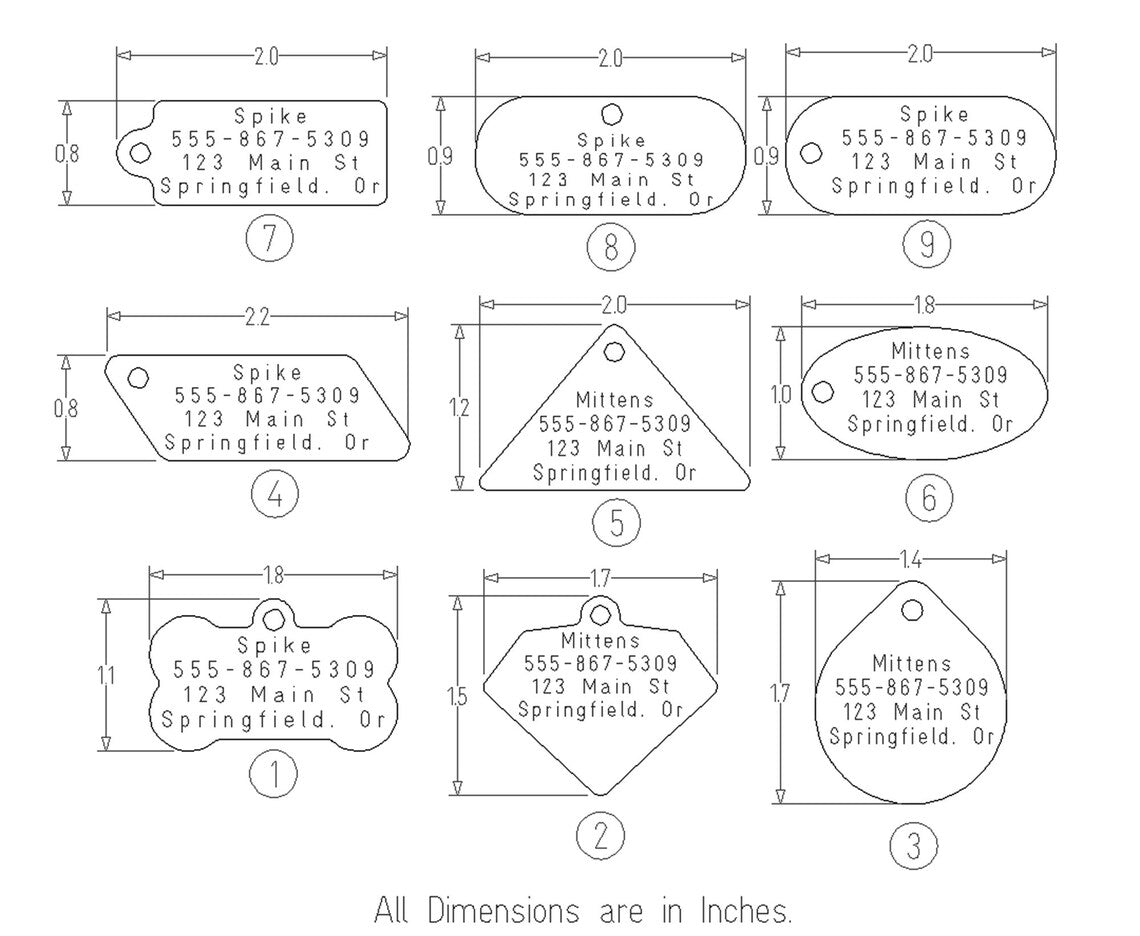 2.0
0.8
Spike
555-867-5309
123 Main St
Springfield. Or
7

2.0
0.9
Spike
555-867-5309
123 Main St
Springfield. Or
8

2.0
0.9
Spike
555-867-5309
123 Main St
Springfield. Or
9

2.2
0.8
Spike
555-867-5309
123 Main St
Springfield. Or
4

2.0
1.2
Mittens
555-867-5309
123 Main St
Springfield. Or
5

1.8
1.0
Mittens
555-867-5309
123 Main St
Springfield. Or
6

1.8
1.1
Spike
555-867-5309
123 Main St
Springfield. Or
1

1.7
1.5
Mittens
555-867-5309
123 Main St
Springfield. Or
2

1.4
1.7
Mittens
555-867-5309
123 Main St
Springfield. Or
3

All Dimensions are in Inches.